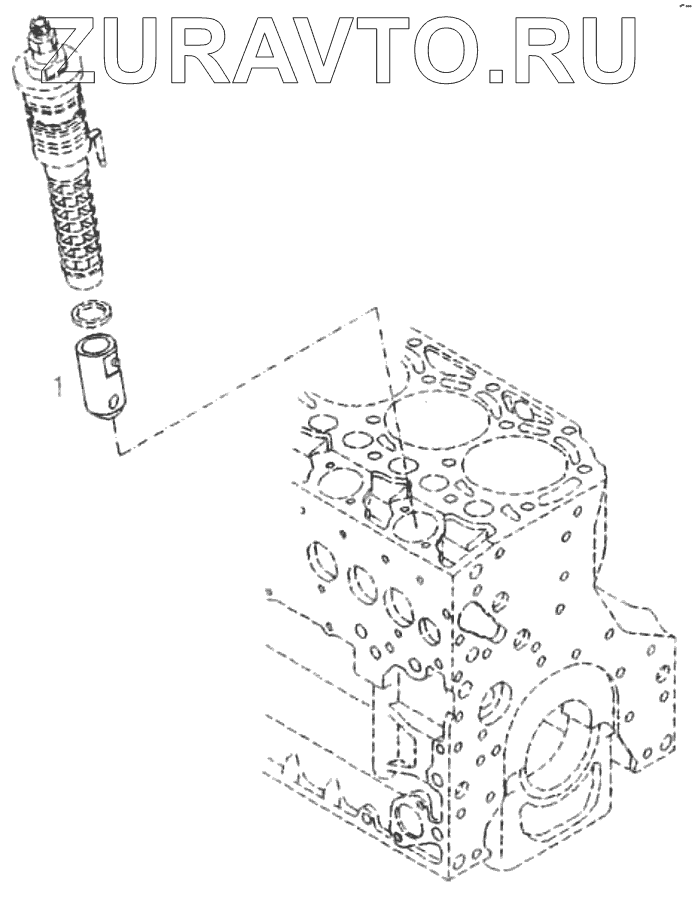 ZURAVTO.RU

1