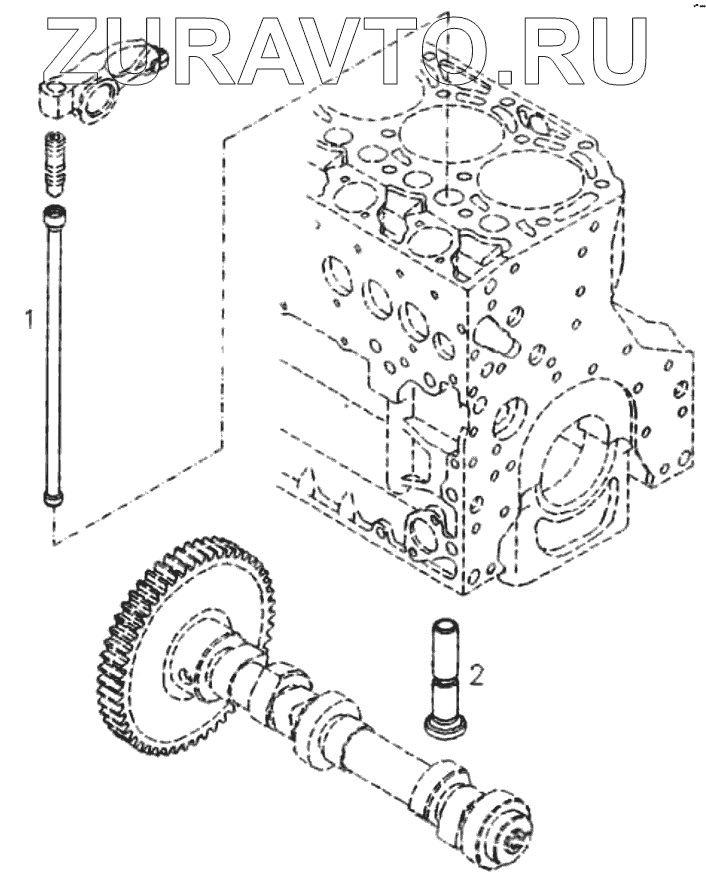 ZURAVTO.RU

1

2