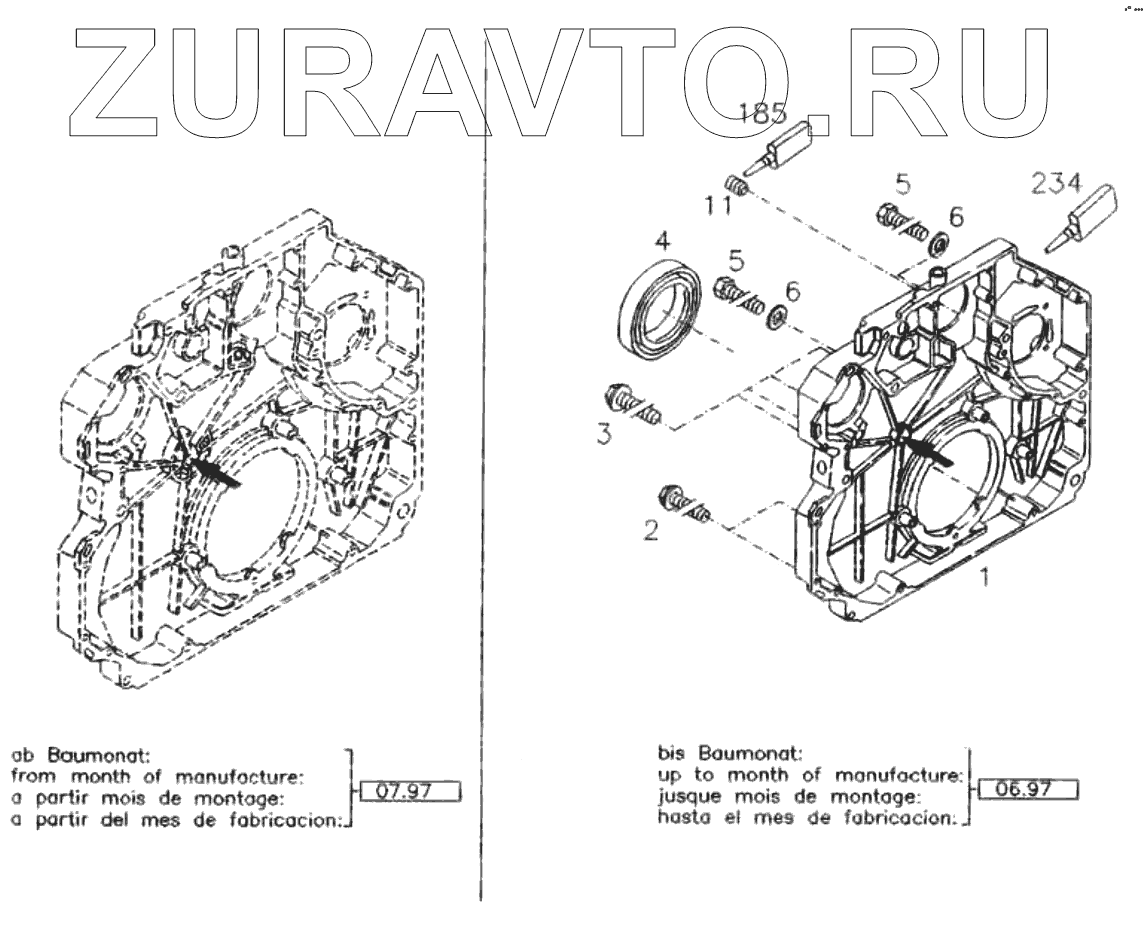 ZURAVTO.RU

185
234
11
5
6
4
5
6
3
2
1

ab Baumonat:
from month of manufacture:
a partir mois de montage:
a partir del mes de fabricacion:
07.97

bis Baumonat:
up to month of manufacture:
jusque mois de montage:
hasta el mes de fabricacion:
06.97