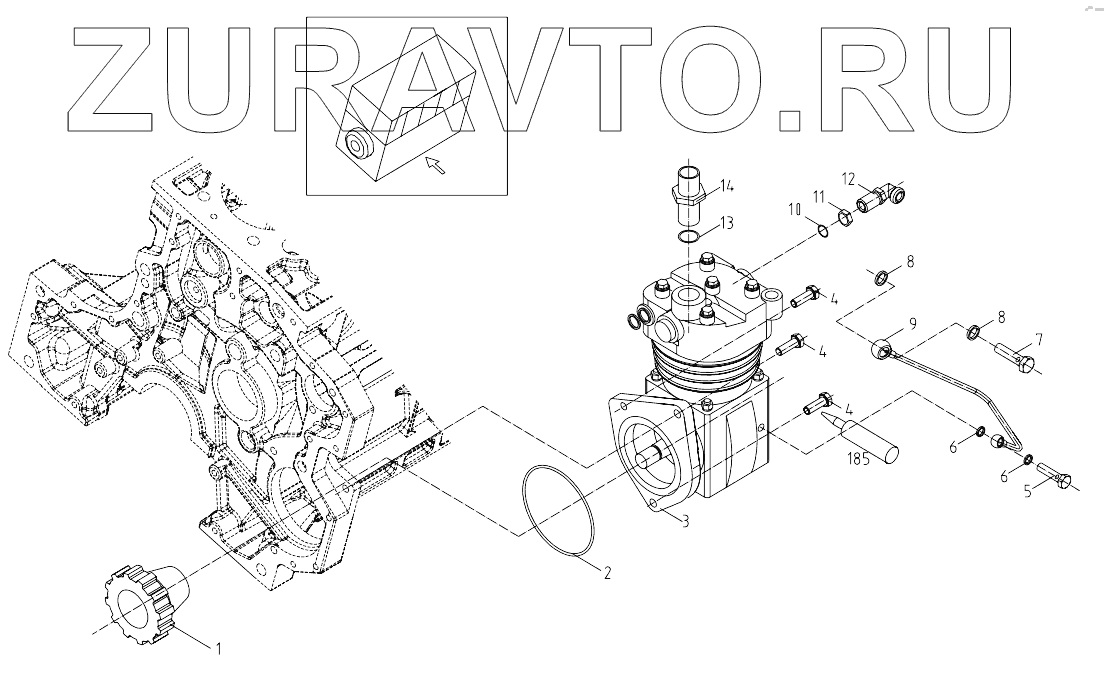 ZURAVTO.RU

14
13
12
11
10
8
4
9
8
7
4
4
185
6
6
5
3
2
1