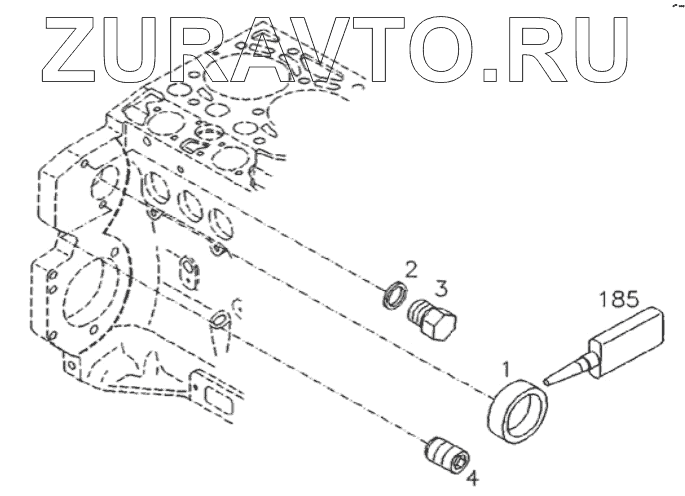 ZURAVTO.RU

2
3
185
1
4