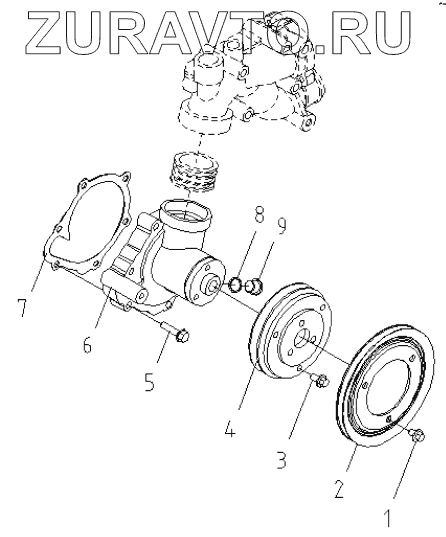 ZURAVTO.RU

8
9
7
6
5
4
3
2
1