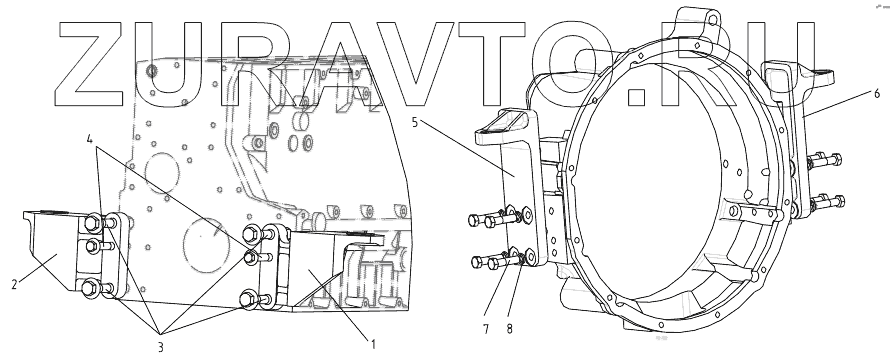 ZURAVTO.RU

4
5
6
2
3
1
7
8