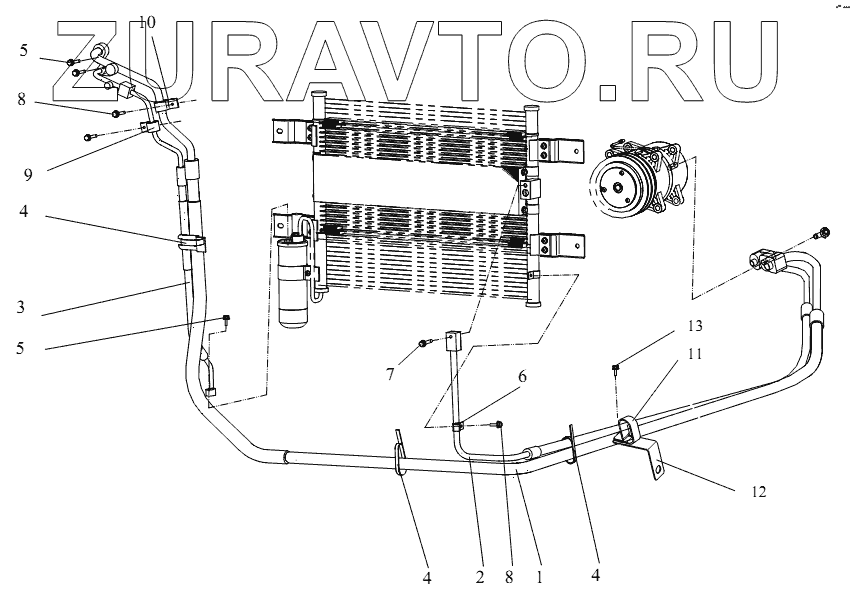 ZURAVTO.RU

10
5
8
9
4
3
5
7
6
13
11
12
4
2
8
1
4