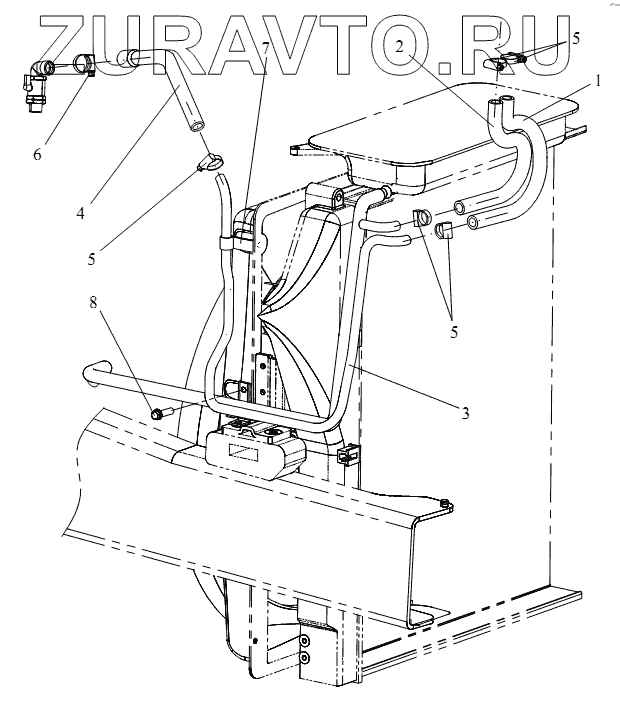 ZURAVTO.RU
7
2
5
1
6
4
5
5
8
3