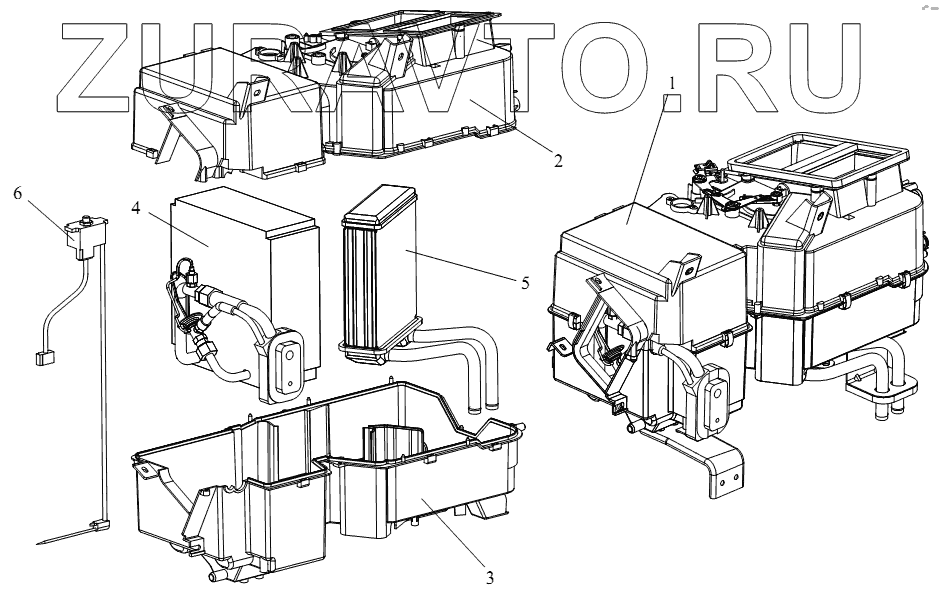 ZURAVTO.RU

1
2
6
4
5
3