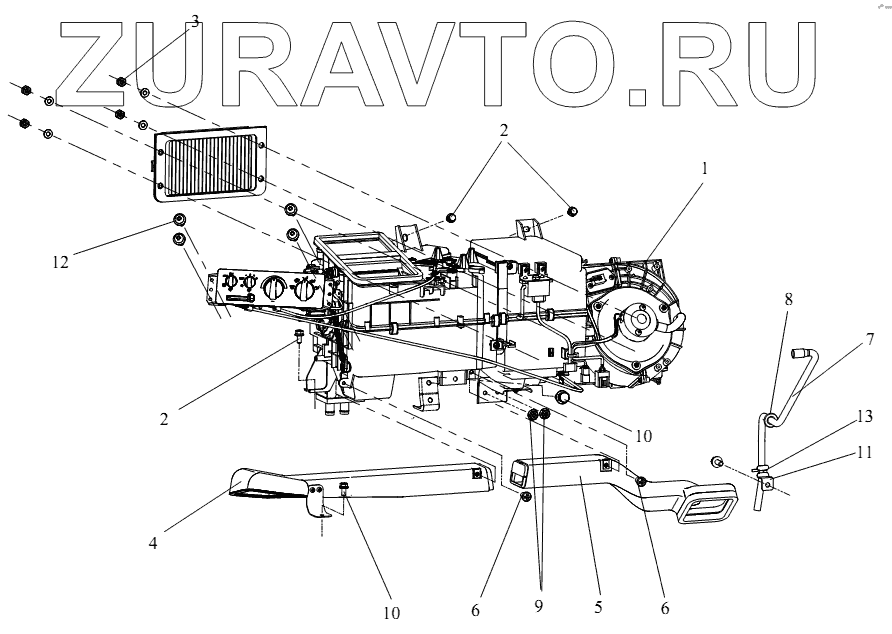 ZURAVTO.RU

3
2
1
12
8
7
2
10
13
11
4
10
6
9
5
6