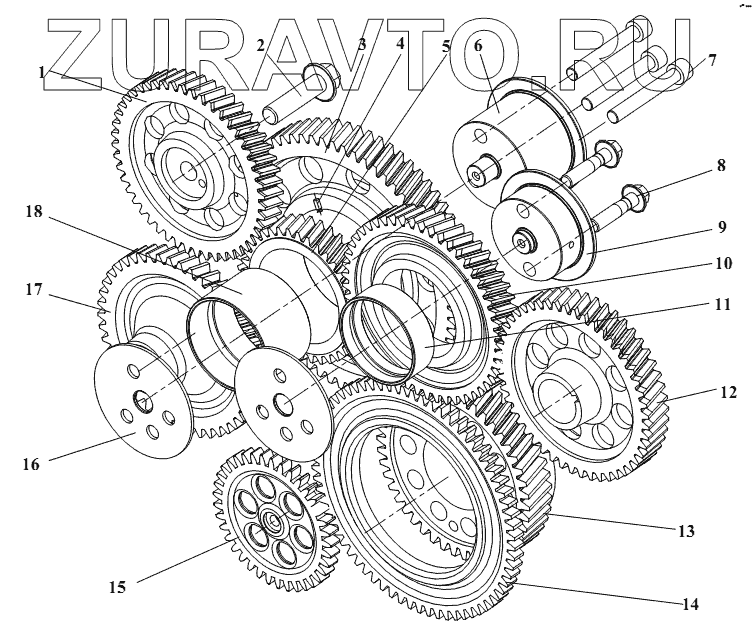 ZURAVTO.RU

1
2
3
4
5
6
7
8
9
10
11
12
13
14
15
16
17
18