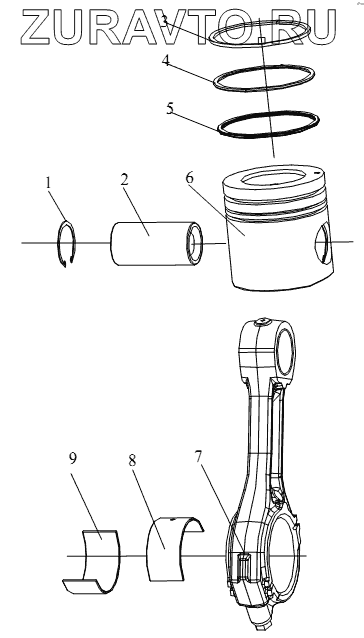 ZURAVTO.RU

3
4
5
1
2
6
9
8
7