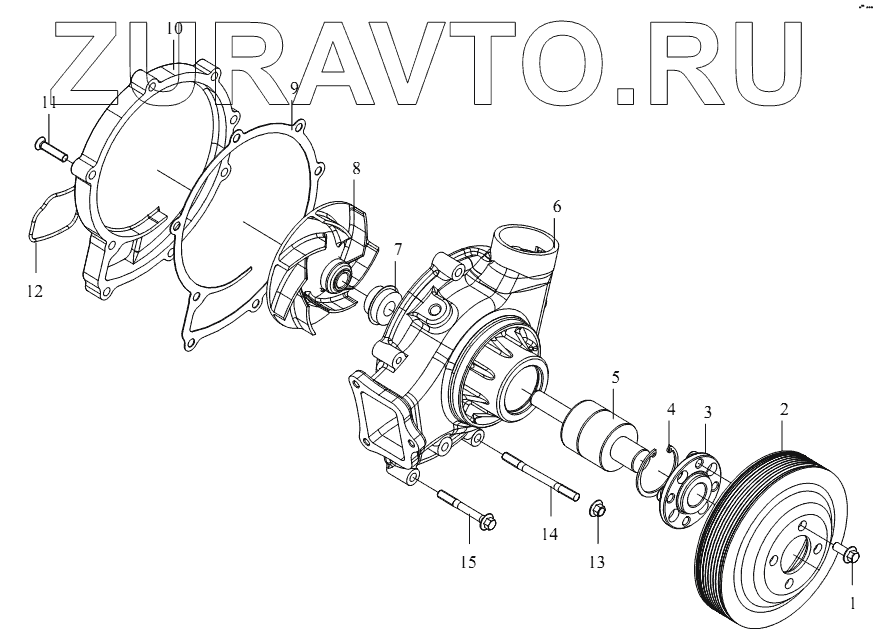 ZURAVTO.RU

10
11
9
8
6
7
12
5
4
3
2
14
15
13
1