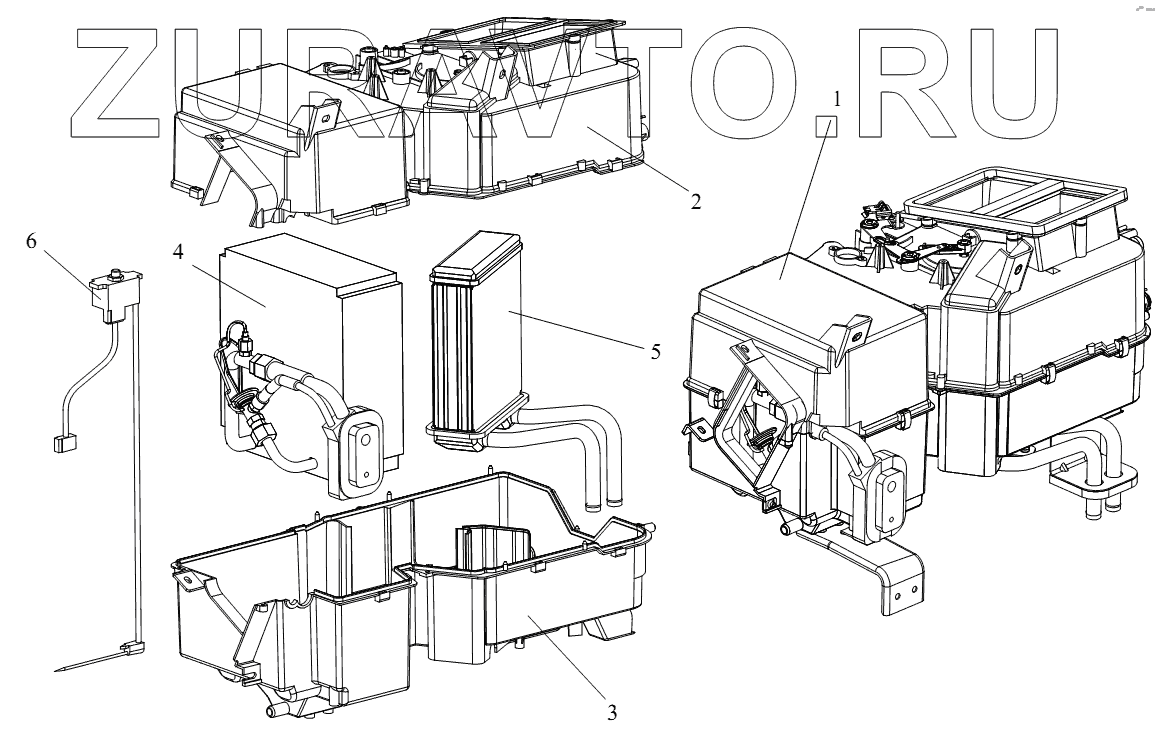 ZURAVTO.RU

1

2

6

4

5

3