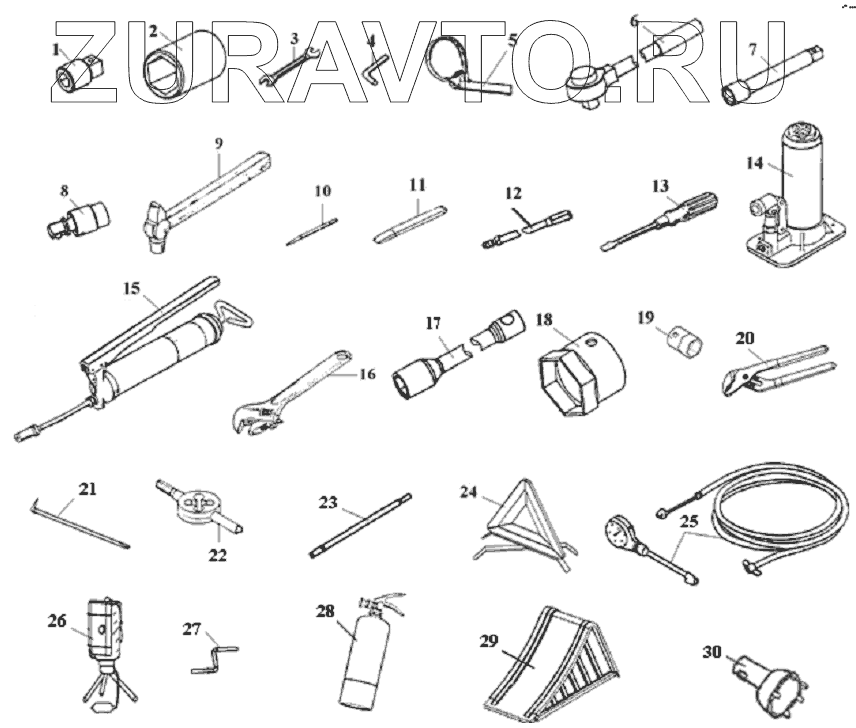 ZURAVTO.RU

1 2 3 4 5 6 7

8 9 10 11 12 13 14

15 16 17 18 19 20

21 22 23 24 25

26 27 28 29 30