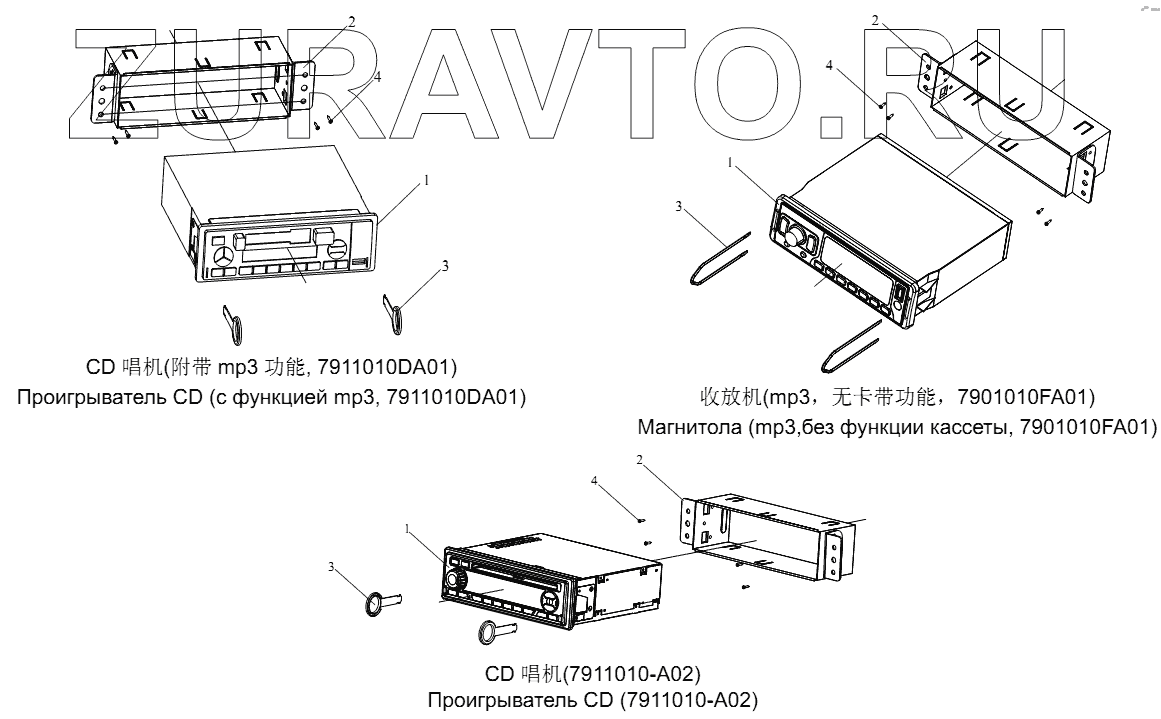 ZURAVTO.RU

2
4
1
3

CD 唱机(附带 mp3 功能, 7911010DA01)
Проигрыватель CD (с функцией mp3, 7911010DA01)

2
4
1
3

收放机(mp3，无卡带功能，7901010FA01)
Магнитола (mp3,без функции кассеты, 7901010FA01)

2
4
1
3

CD 唱机(7911010-A02)
Проигрыватель CD (7911010-A02)