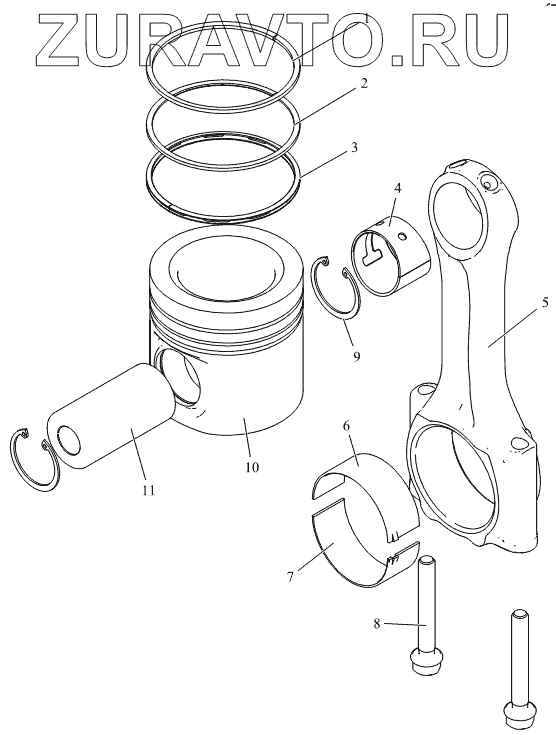 ZURAVTO.RU

1
2
3
4
5
9
10
11
6
7
8