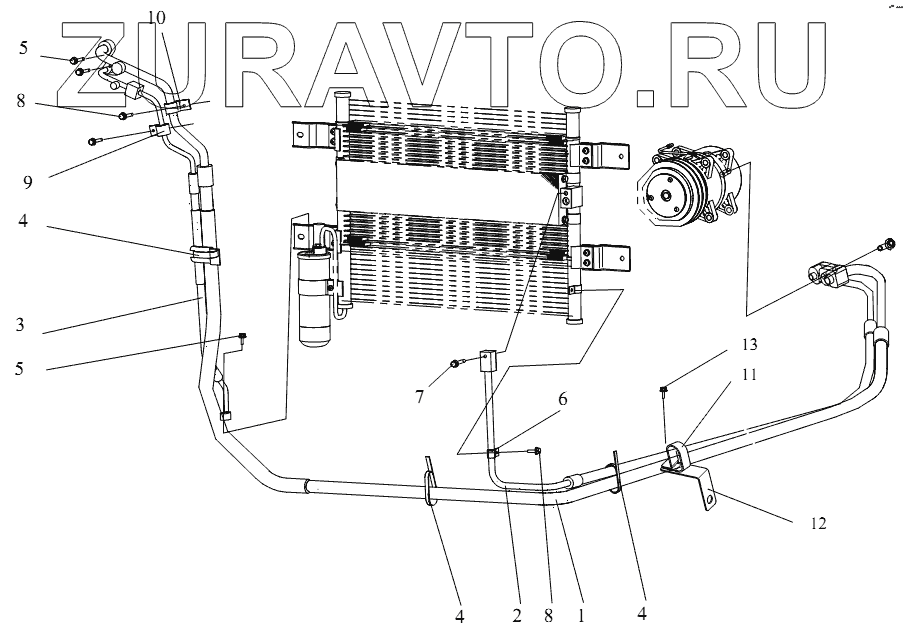 ZURAVTO.RU

10
5
8
9
4
3
5
7
6
13
11
12
4
2
8
1
4