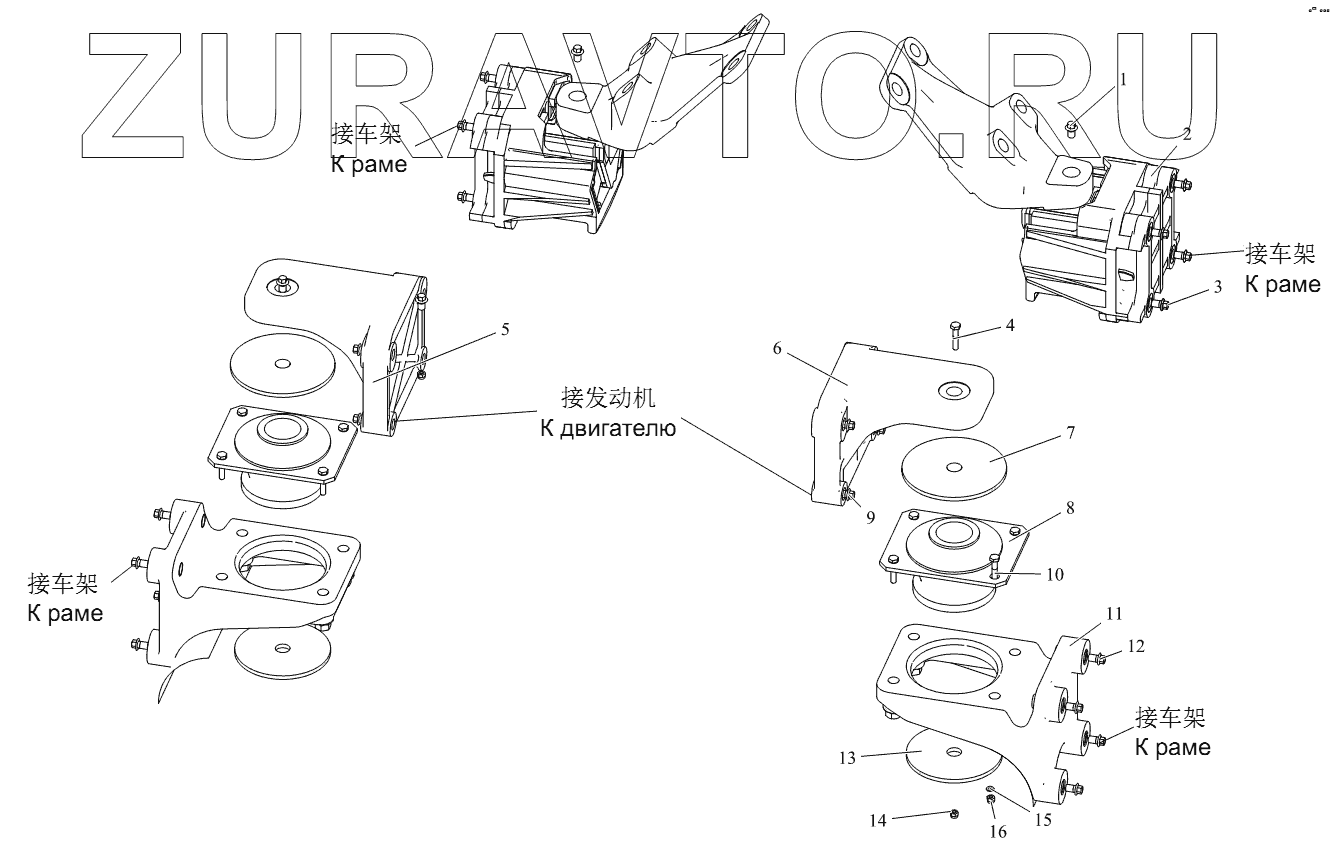 ZURAVTO.RU

接车架
К раме

1

2

接车架
К раме

3

4

5

6

接发动机
К двигателю

7

8

9

10

接车架
К раме

11

12

接车架
К раме

13

14

15

16