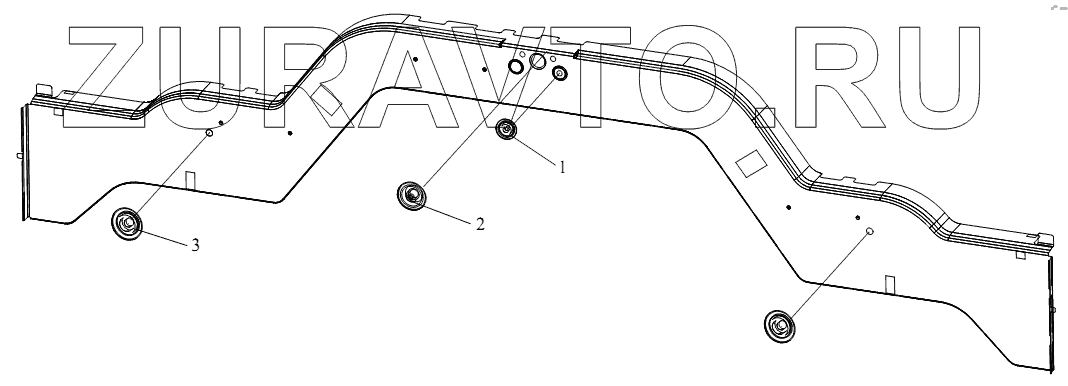 ZURAVTO.RU

1

2

3