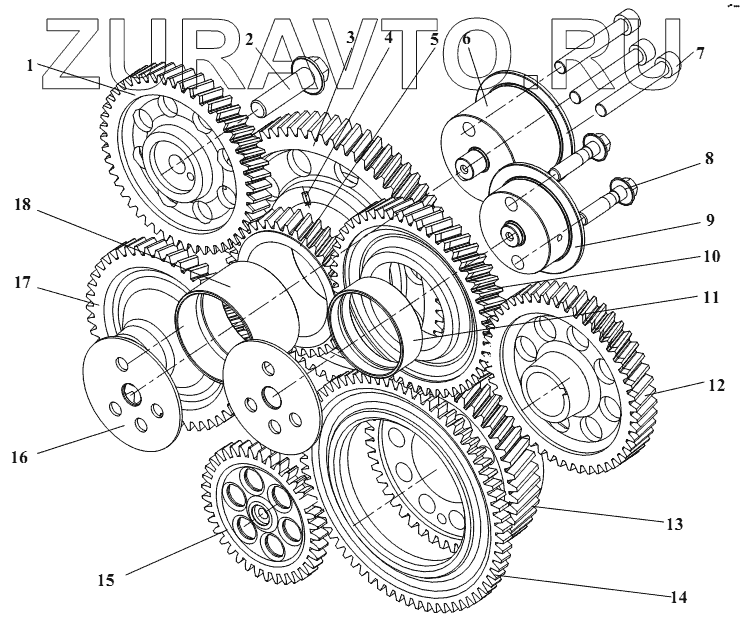 ZURAVTO.RU
1
2
3
4
5
6
7
8
9
10
11
12
13
14
15
16
17
18