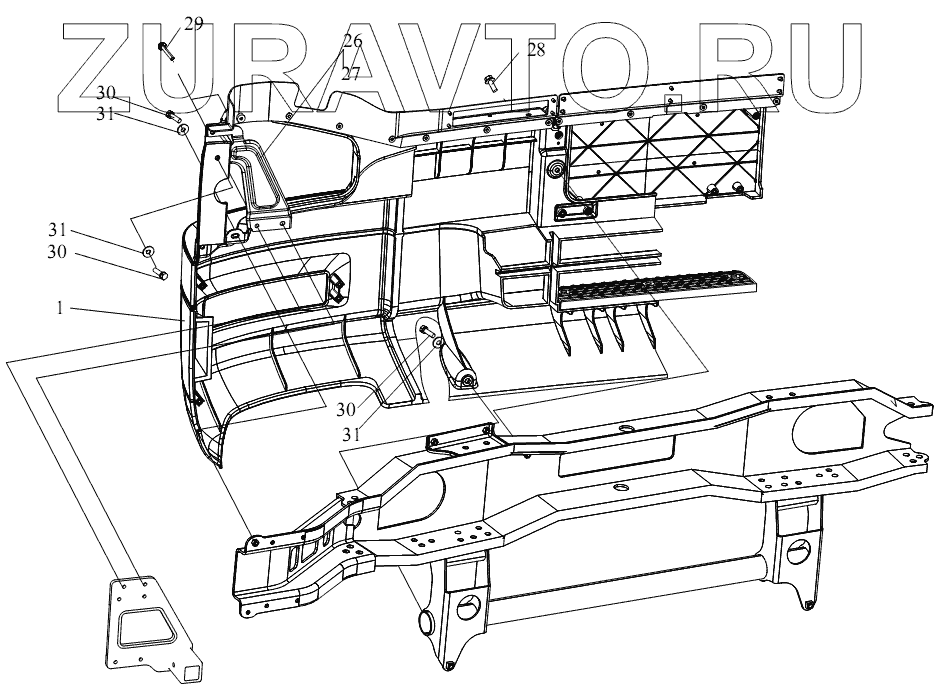 ZURAVTO.RU

29
26
27
28
30
31
31
30
1
30
31