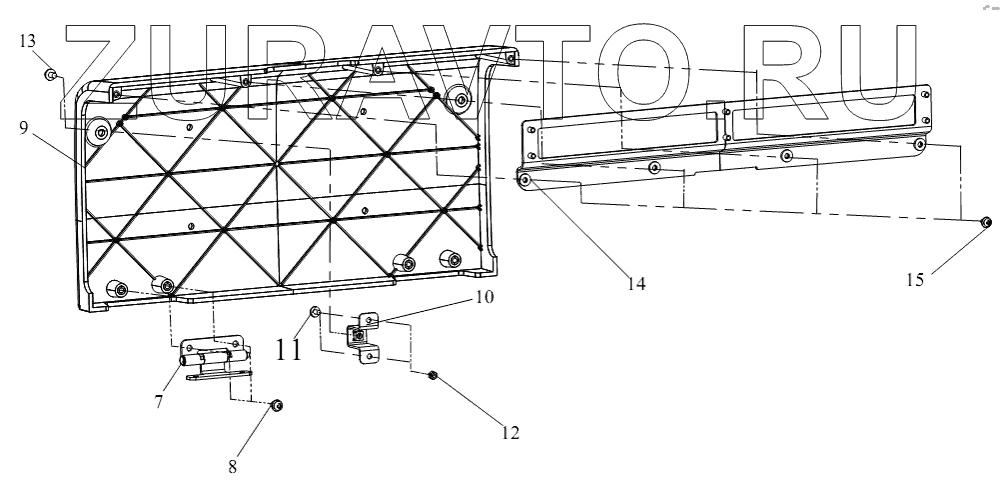 ZURAVTO.RU
13
9
14
15
10
11
7
12
8