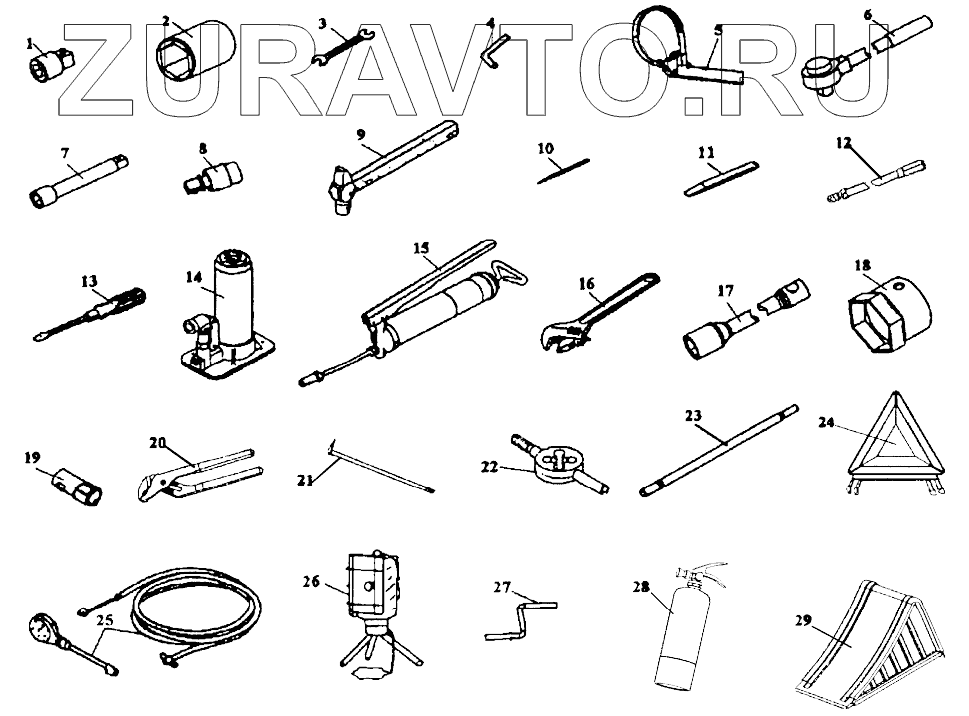 ZURAVTO.RU

1 2 3 4 5 6

7 8 9 10 11 12

13 14 15 16 17 18

19 20 21 22 23 24

25 26 27 28 29