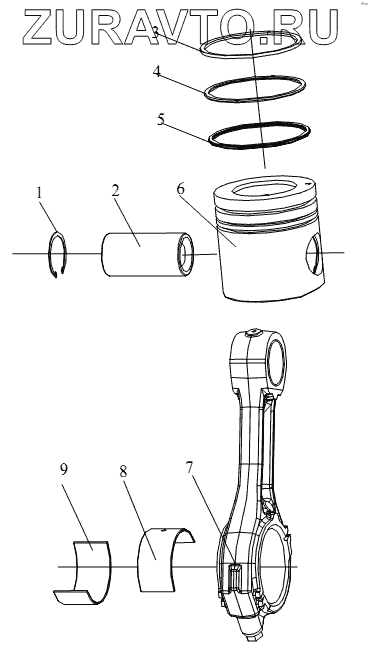 ZURAVTO.RU

3

4

5

1

2

6

9

8

7