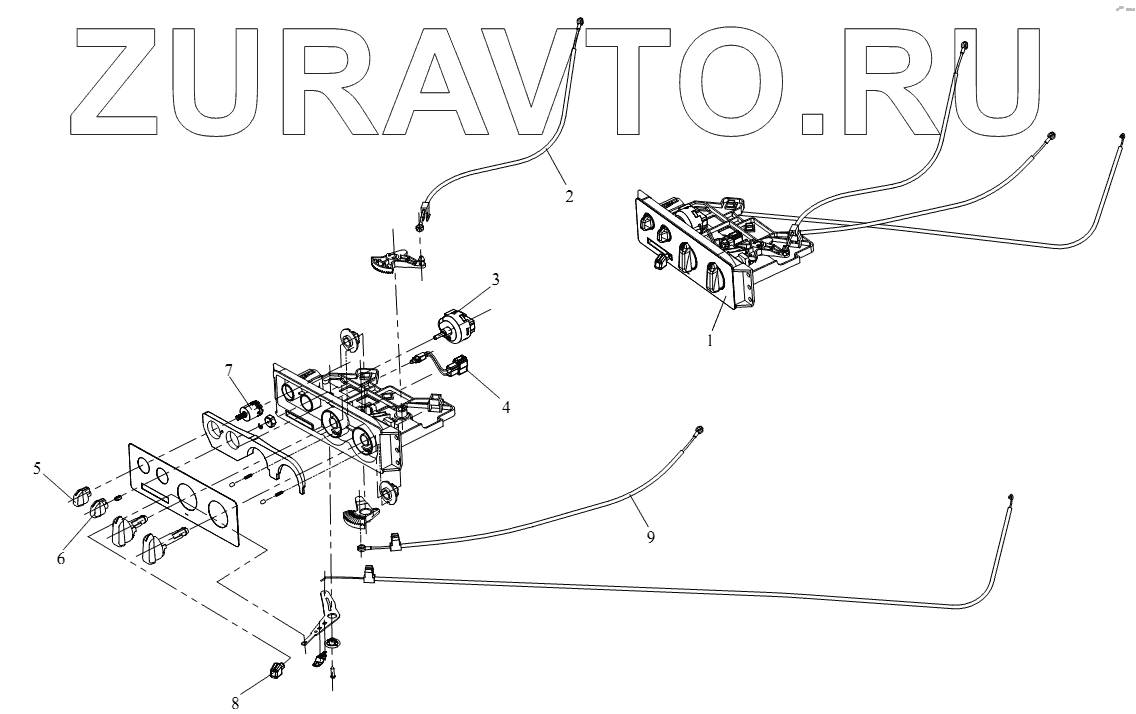 ZURAVTO.RU

2
3
1
7
4
5
6
9
8