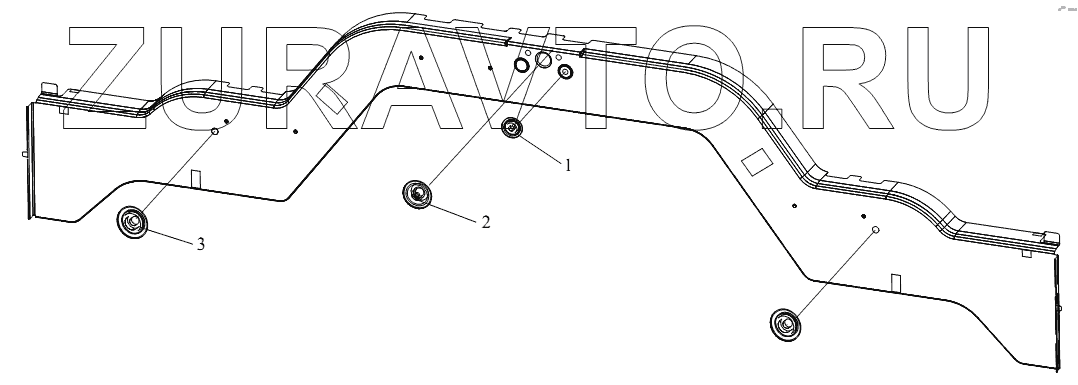 ZURAVTO.RU

1

2

3