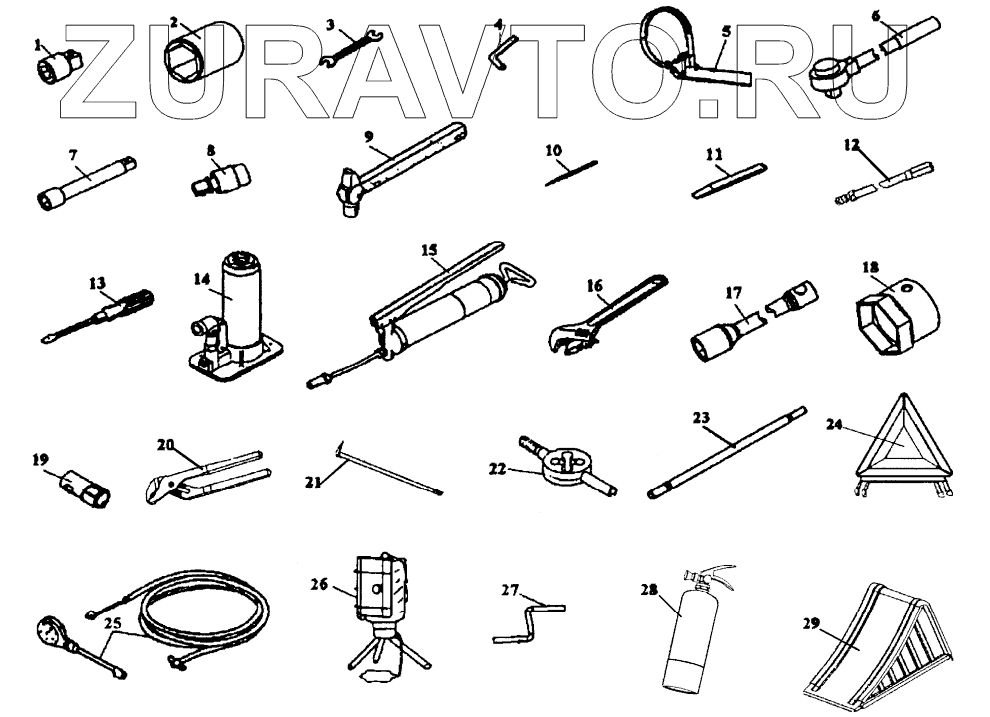 ZURAVTO.RU

1 2 3 4 5 6

7 8 9 10 11 12

13 14 15 16 17 18

19 20 21 22 23 24

25 26 27 28 29