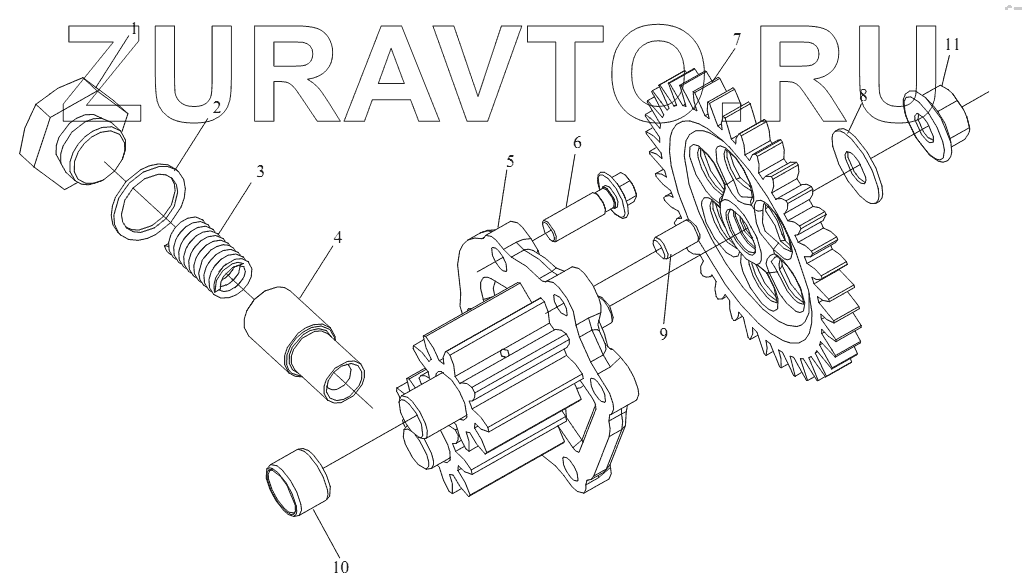 ZURAVTO.RU

1
2
3
4
5
6
7
8
9
10
11