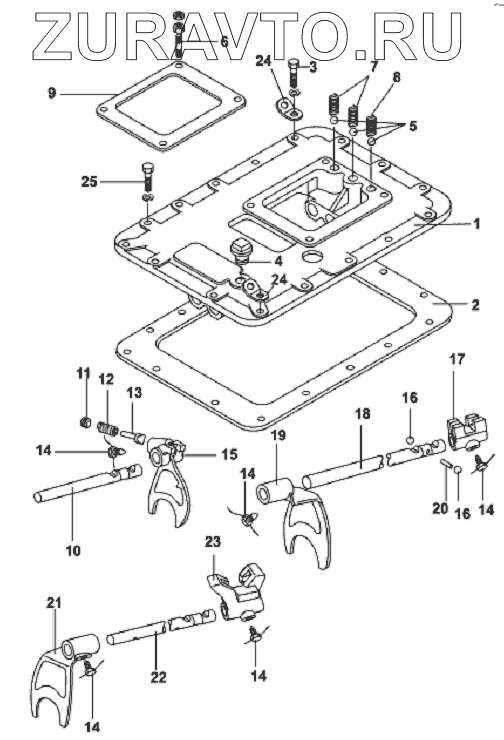 ZURAVTO.RU

6
24
3
7
8
9
5
25
1
4
24
2
11
12
13
17
16
18
14
15
19
14
20
16
14
10
23
21
22
14
14