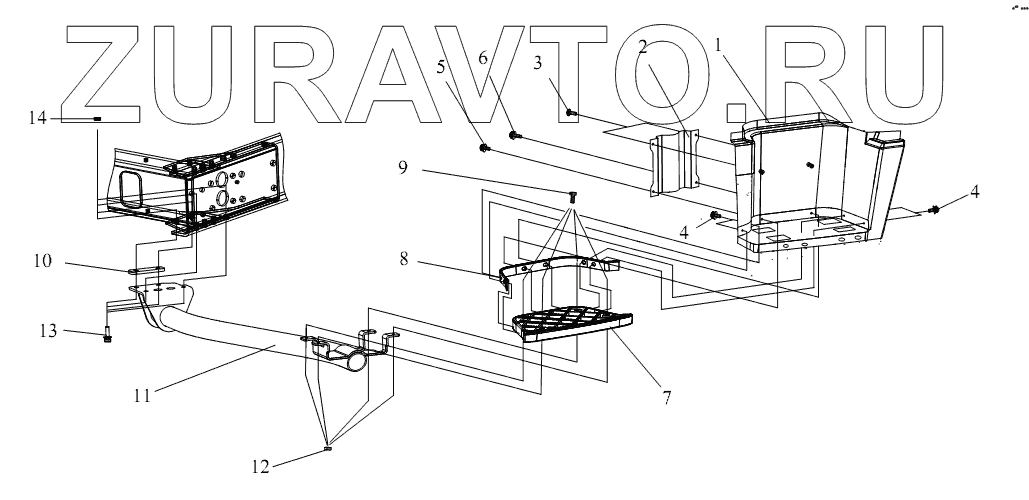 ZURAVTO.RU

14
5
6
3
2
1
9
4
4
10
8
13
11
7
12