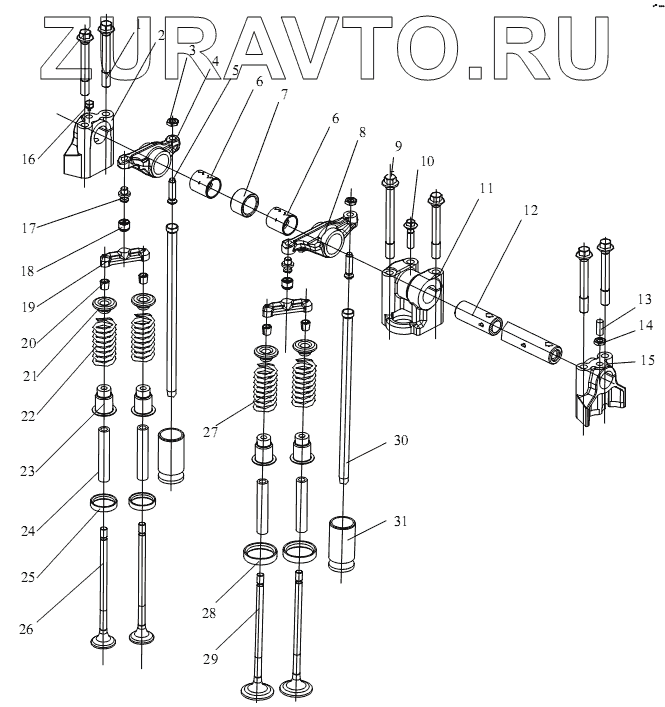 ZURAVTO.RU

1
2
3
4
5
6
7
6
8
9
10
11
12
13
14
15
16
17
18
19
20
21
22
23
24
25
26
27
28
29
30
31