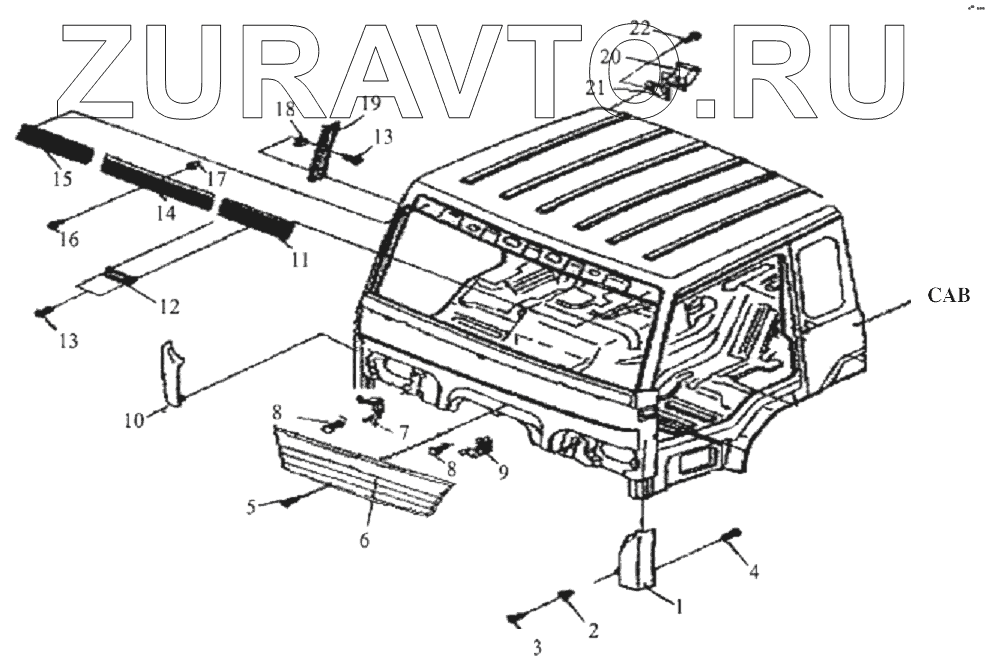 ZURAVTO.RU

22
20
21
18
19
13
15
17
14
16
11
12
13
CAB
10
8
7
8
9
5
6
4
1
2
3