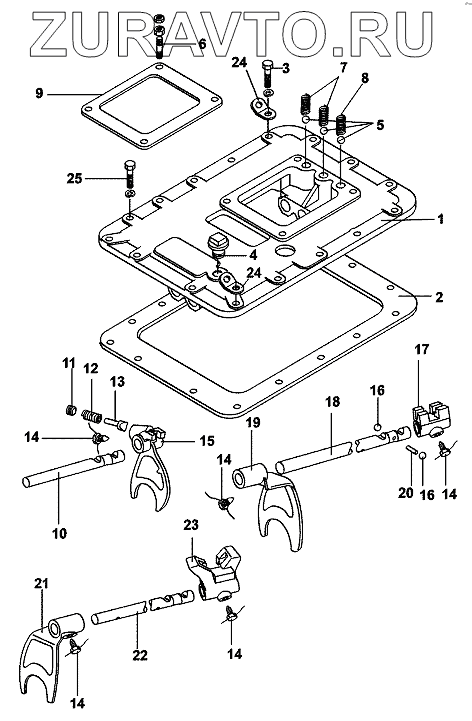 ZURAVTO.RU

6
24
3
7
8
9
5
25
1
4
24
2
11
12
13
17
16
18
14
15
19
14
20
16
14
10
23
21
22
14
14