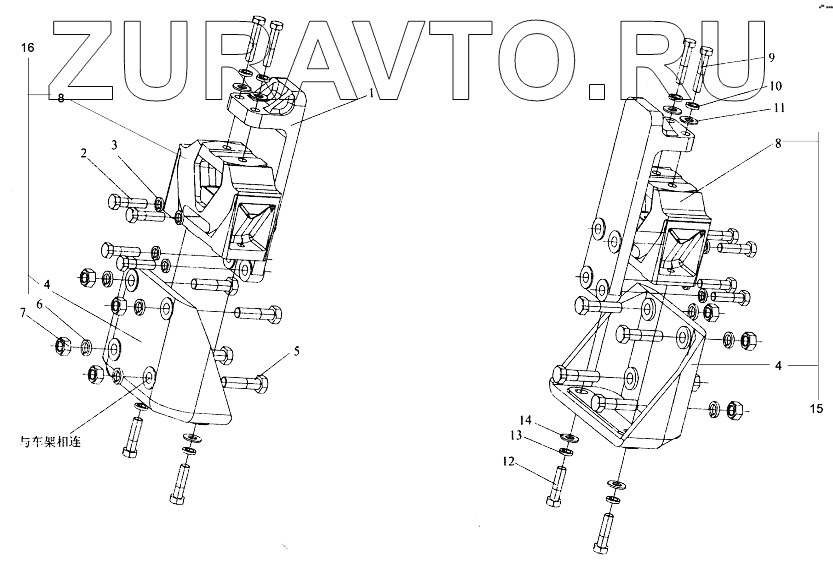 ZUPAVTO.RU

16
8
1
2
3
4
7
6
5
与车架相连

9
10
11
8
4
15
14
13
12