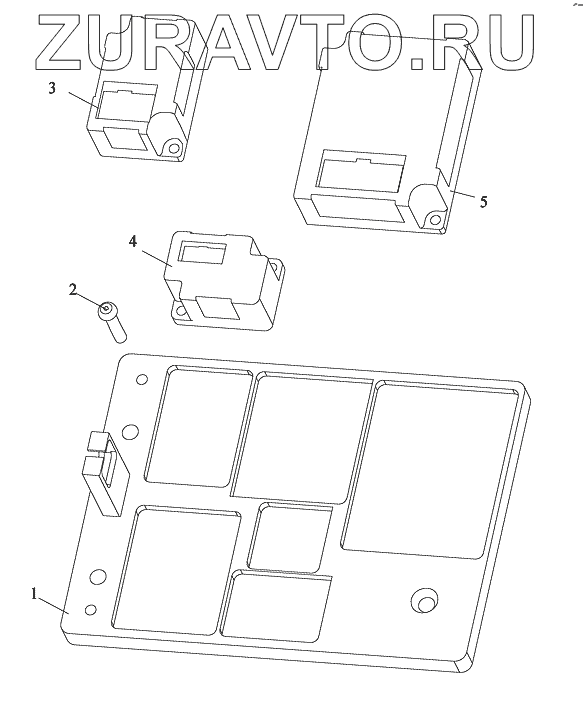 ZURAVTO.RU

3

5

4

2

1