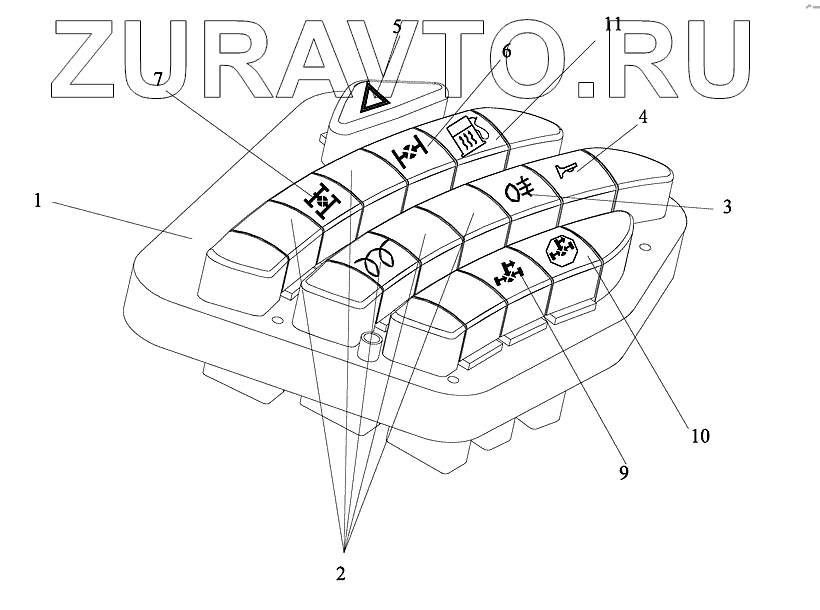 ZURAVTO.RU

5
11
6
7
4
1
3
10
9
2