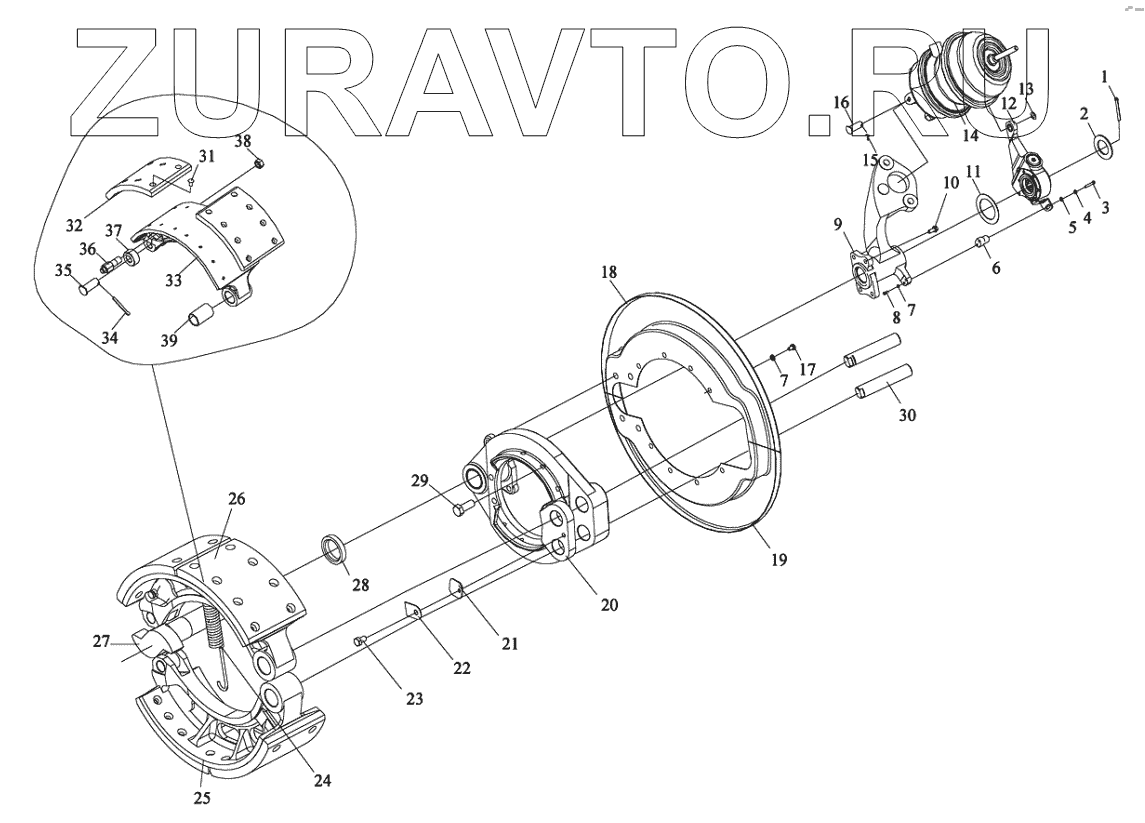 ZURAVTO.RU

1
2
3
4
5
6
7
8
9
10
11
12
13
14
15
16
17
7
18
19
20
21
22
23
24
25
26
27
28
29
30
31
32
33
34
35
36
37
38
39