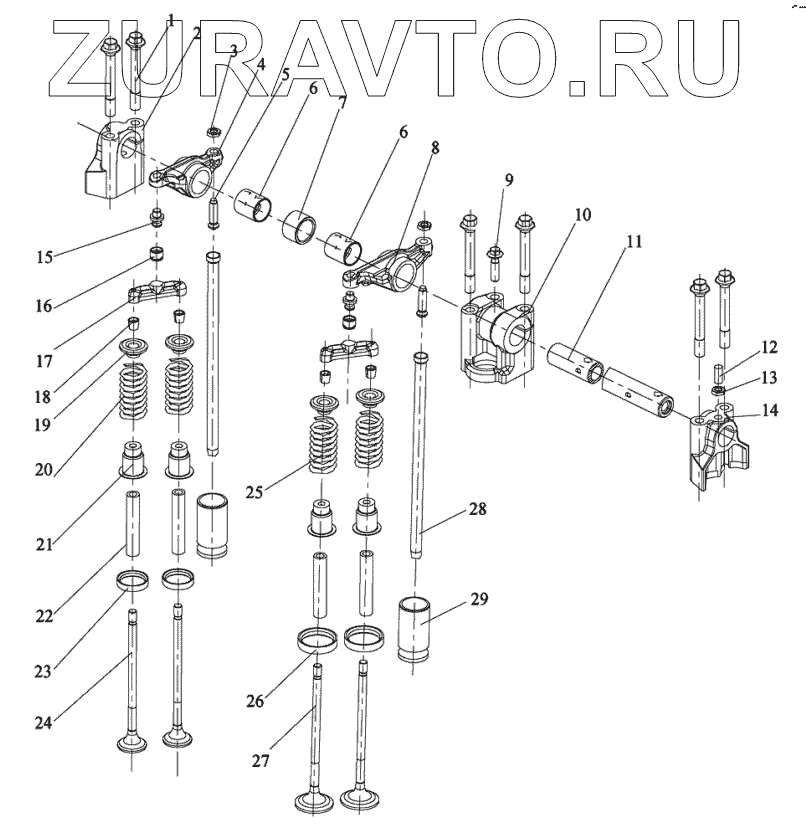 ZURAVTO.RU

1
2
3
4
5
6
7
6
8
9
10
11
12
13
14
15
16
17
18
19
20
21
22
23
24
25
26
27
28
29