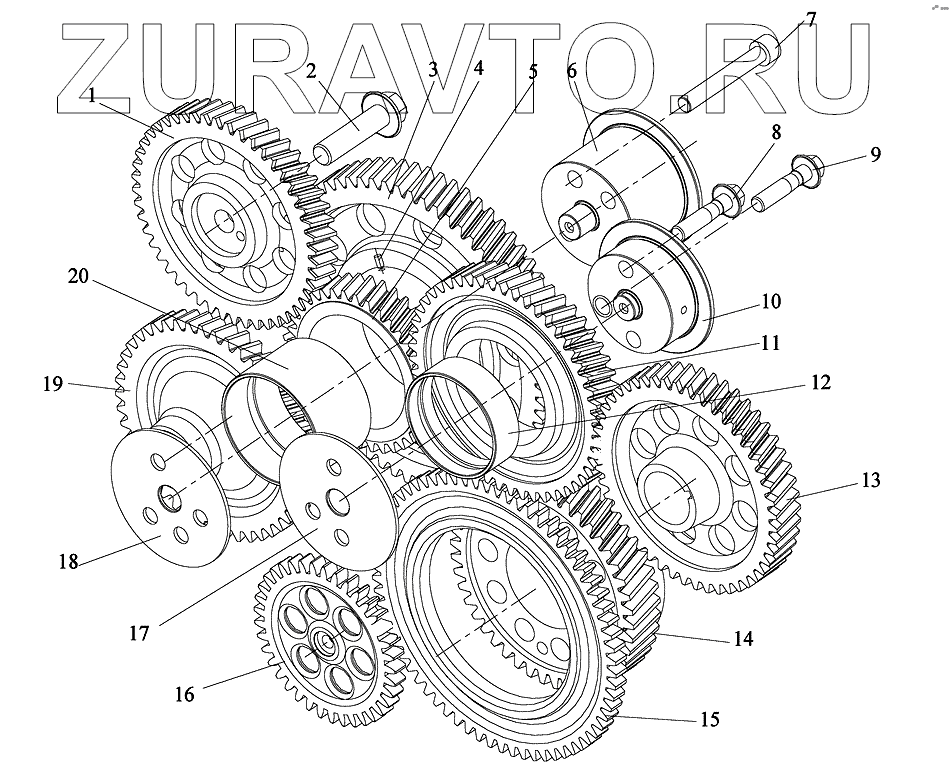 ZURAVTO.RU

1
2
3
4
5
6
7
8
9
10
11
12
13
14
15
16
17
18
19
20