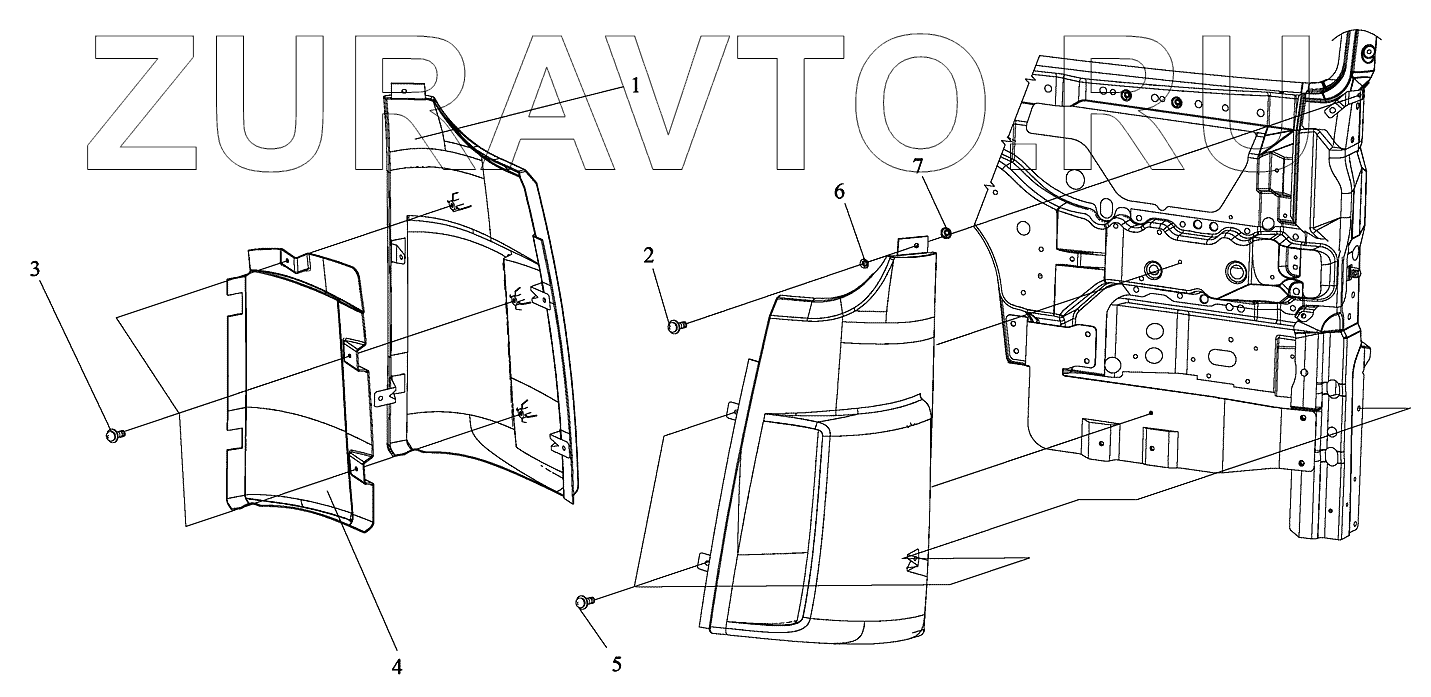 ZURAVTO.RU

1

7

6

2

3

4

5