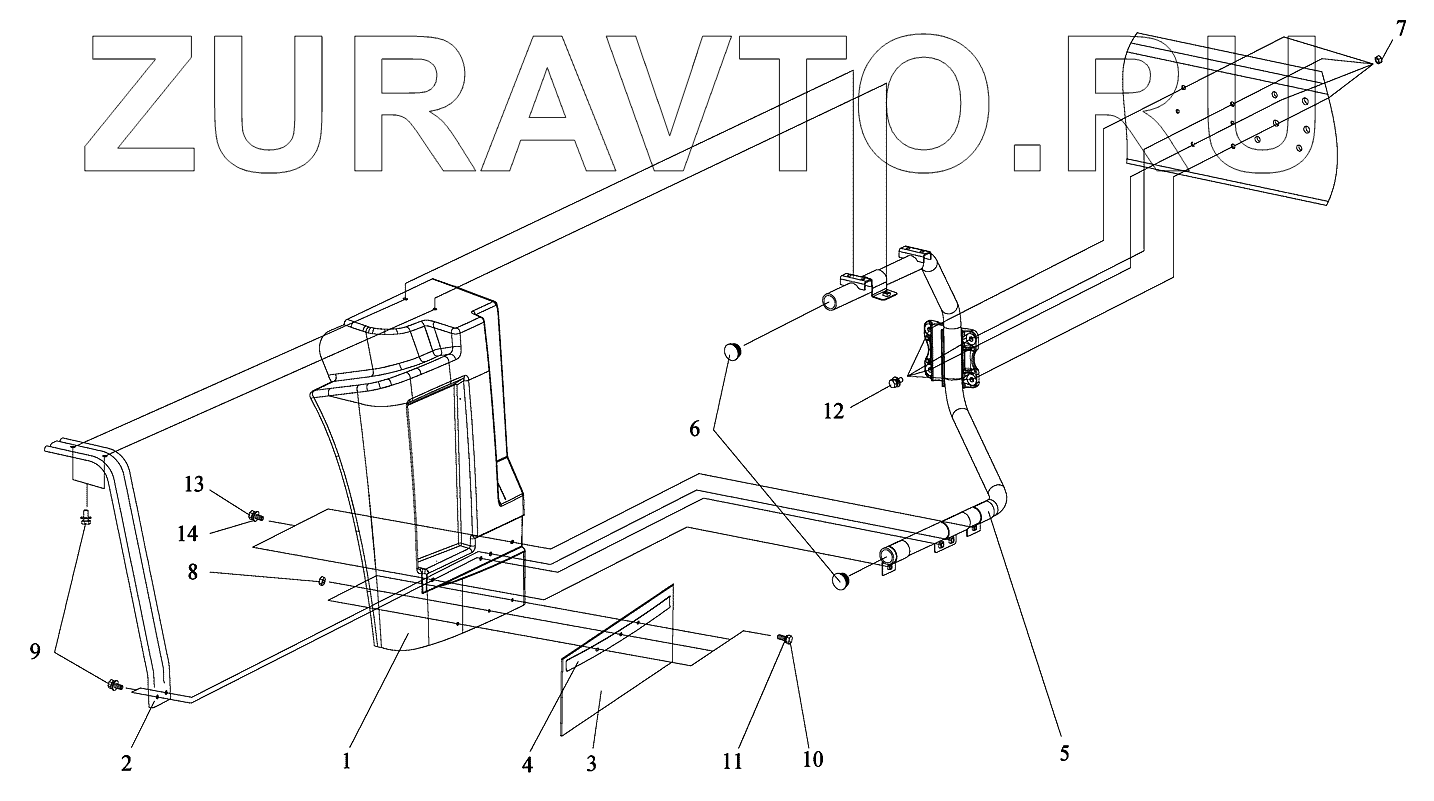 ZURAVTO.RU

7
6
12
13
14
8
9
2
1
4
3
11
10
5