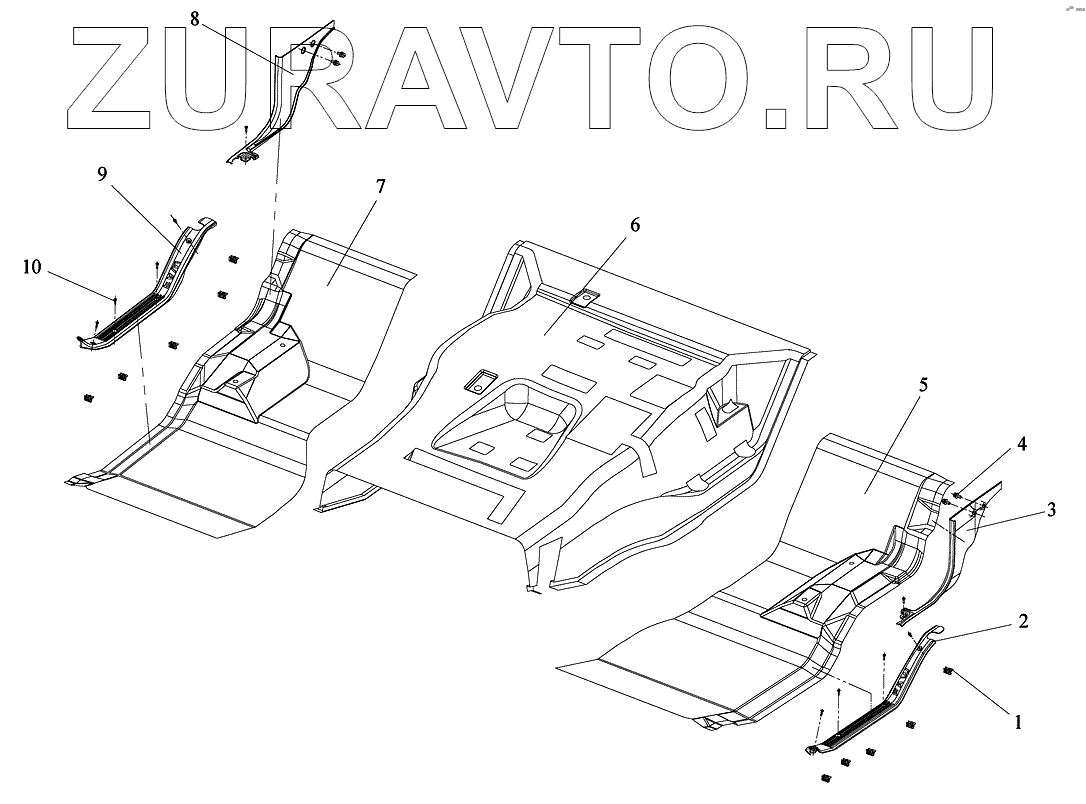 ZURAVTO.RU

8
9
7
6
10
5
4
3
2
1