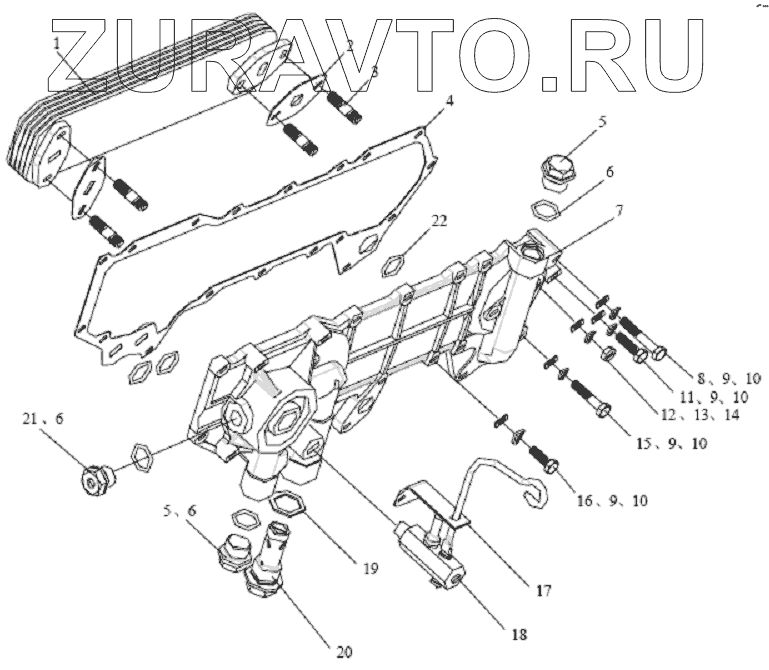 ZURAVTO.RU

1
2
3
4
5
6
7
22
8、9、10
11、9、10
12、13、14
15、9、10
16、9、10
21、6
5、6
19
17
18
20