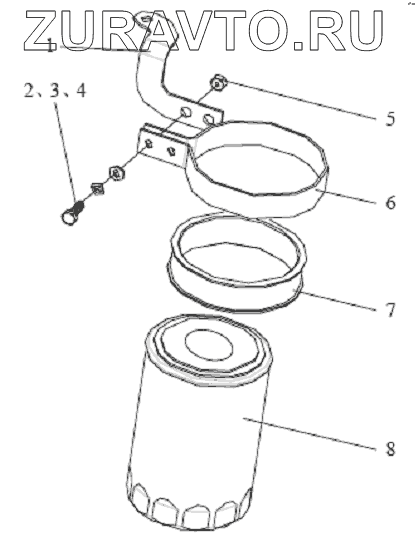 ZURAVTO.RU

1

2、3、4

5

6

7

8