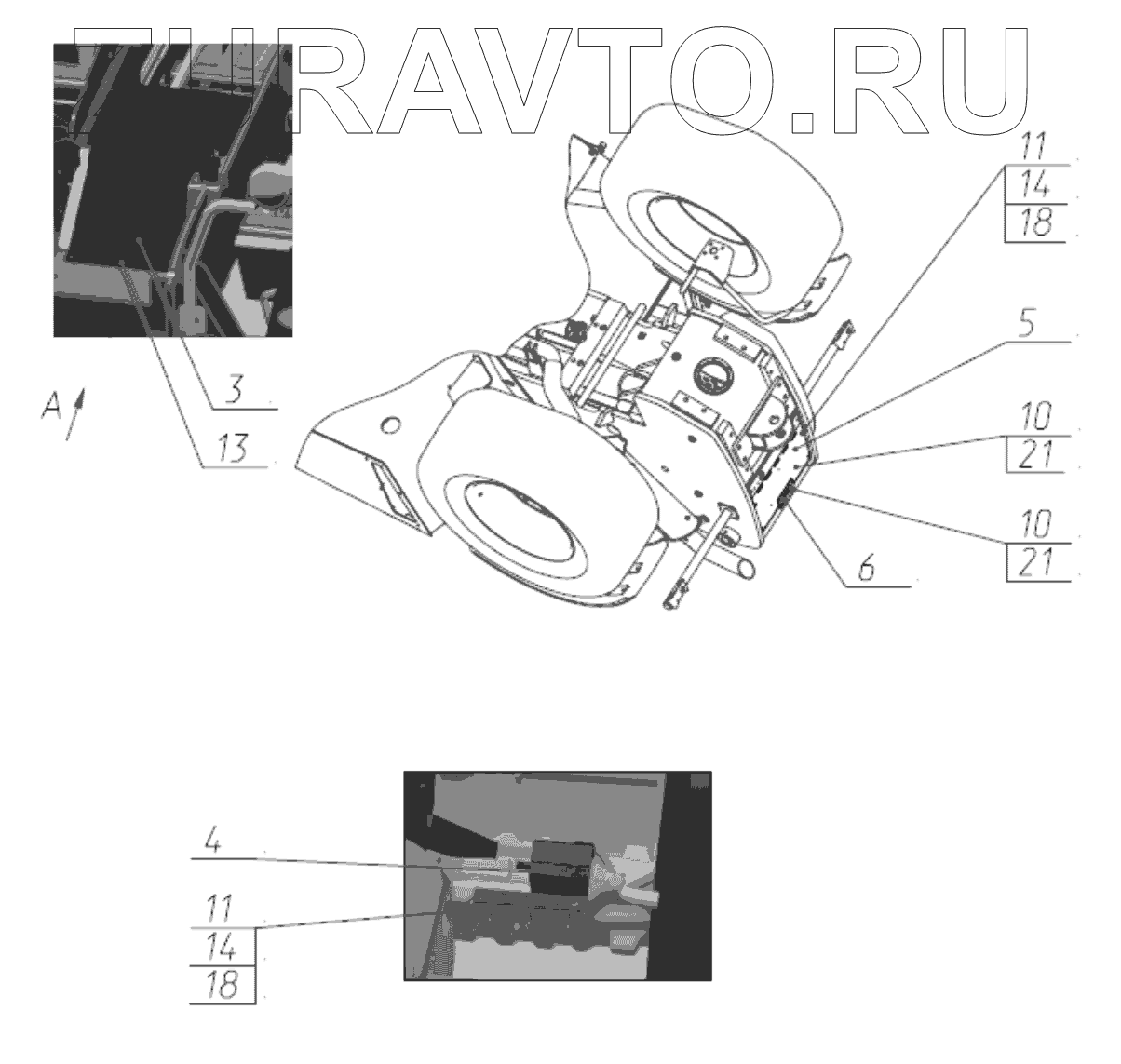 TURAVTO.RU

11
14
18

5

10
21

10
21

6

3

13

A

4

11
14
18