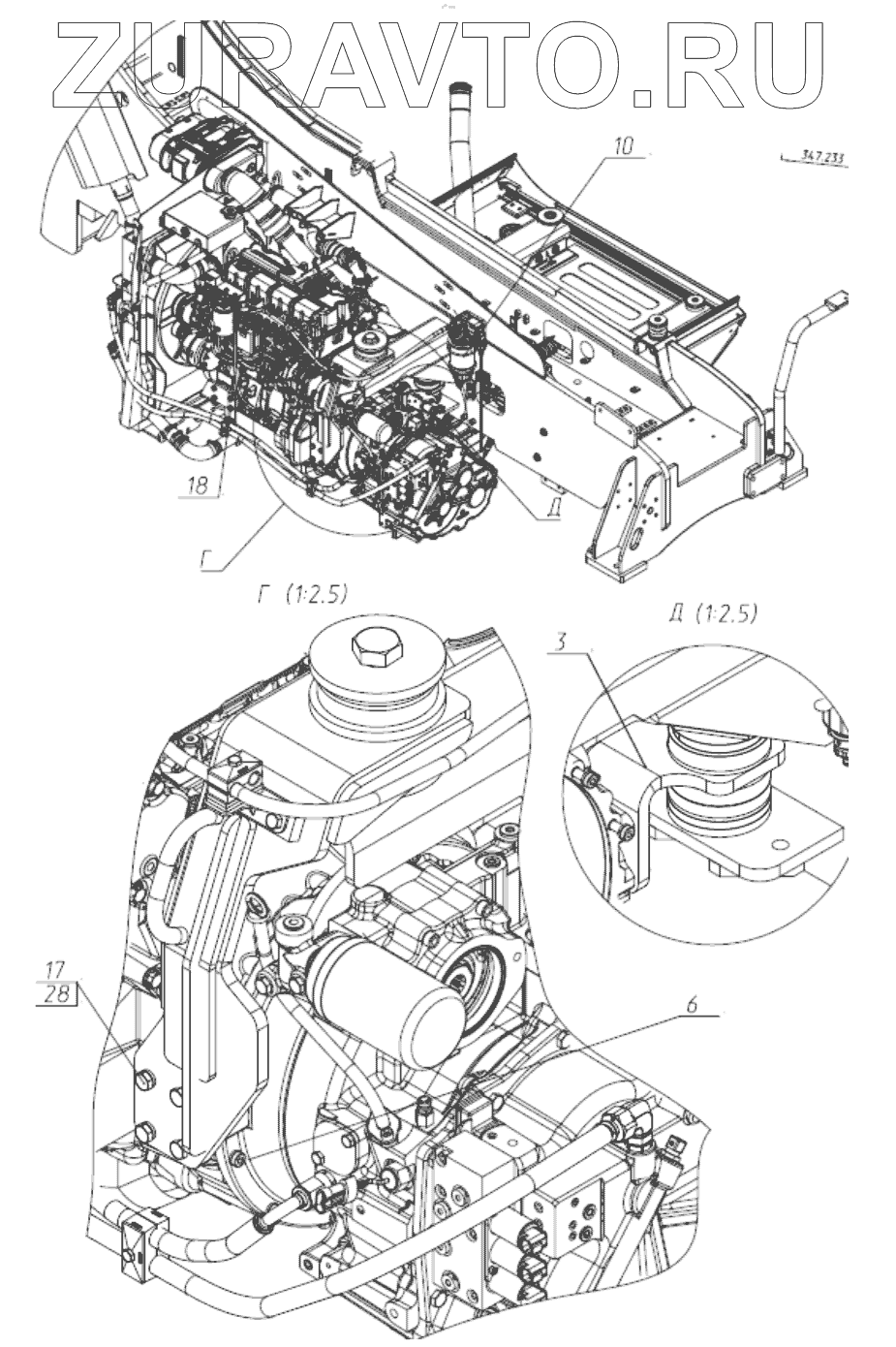 ZURAVTO.RU

10

347.233

18

Д

Г

Г (1:2.5)

Д (1:2.5)

3

17
28

6