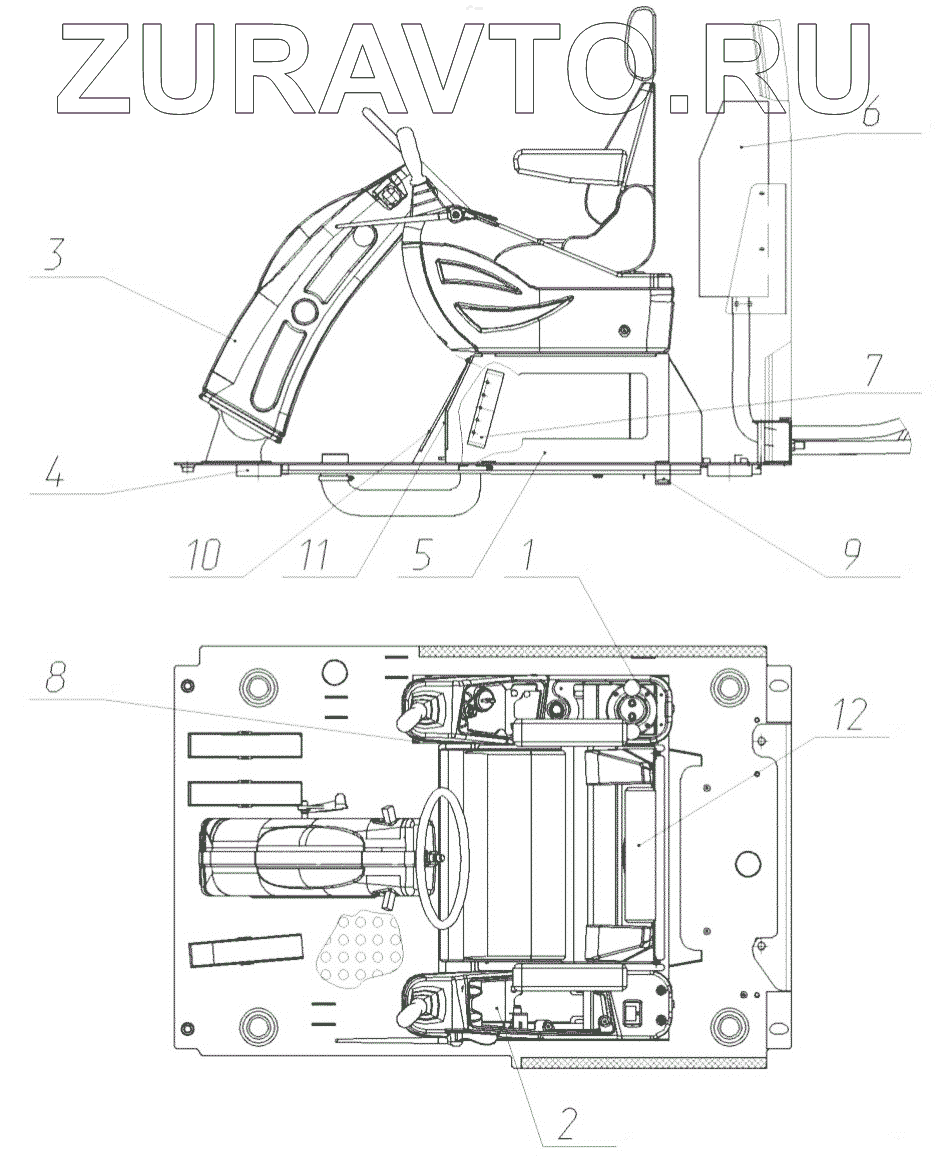 ZURAVTO.RU

6
3
7
4
10
11
5
1
9
8
12
2