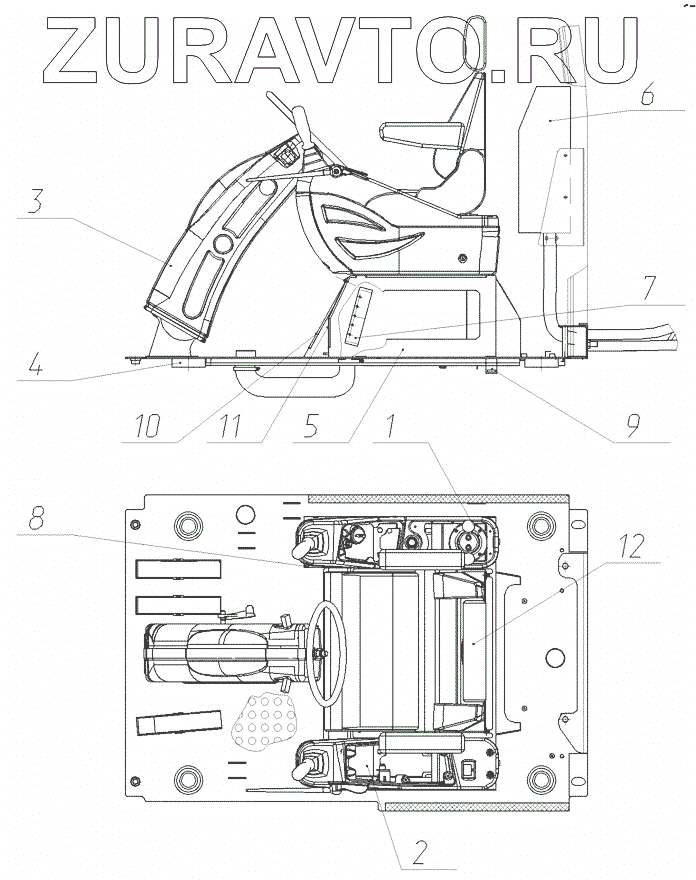 ZURAVTO.RU

6

3

7

4

10

11

5

1

9

8

12

2